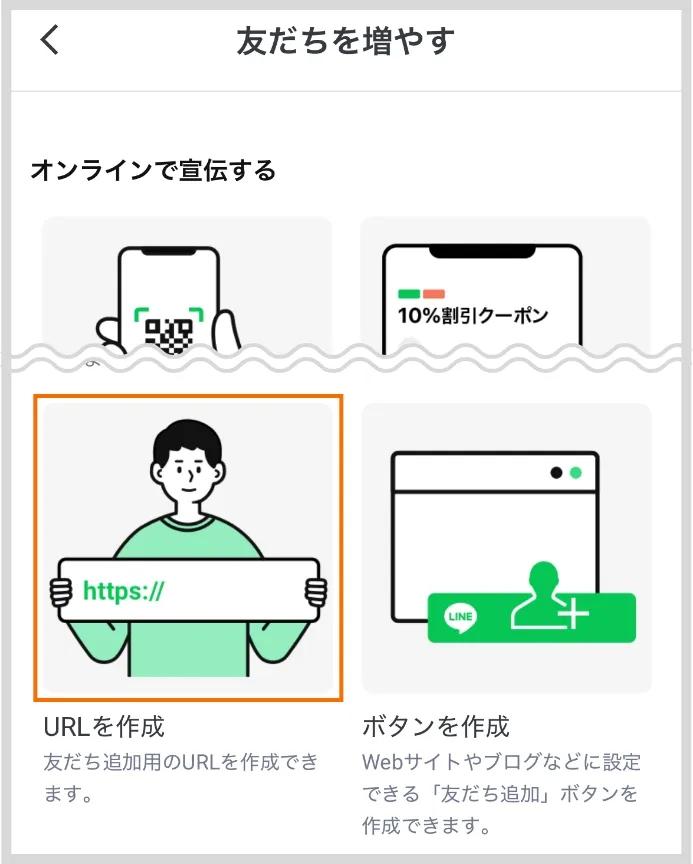 友だちを増やす

オンラインで宣伝する

10%割引クーポン

https://

LINE

URLを作成
友だち追加用のURLを作成できます。

ボタンを作成
Webサイトやブログなどに設定できる「友だち追加」ボタンを作成できます。