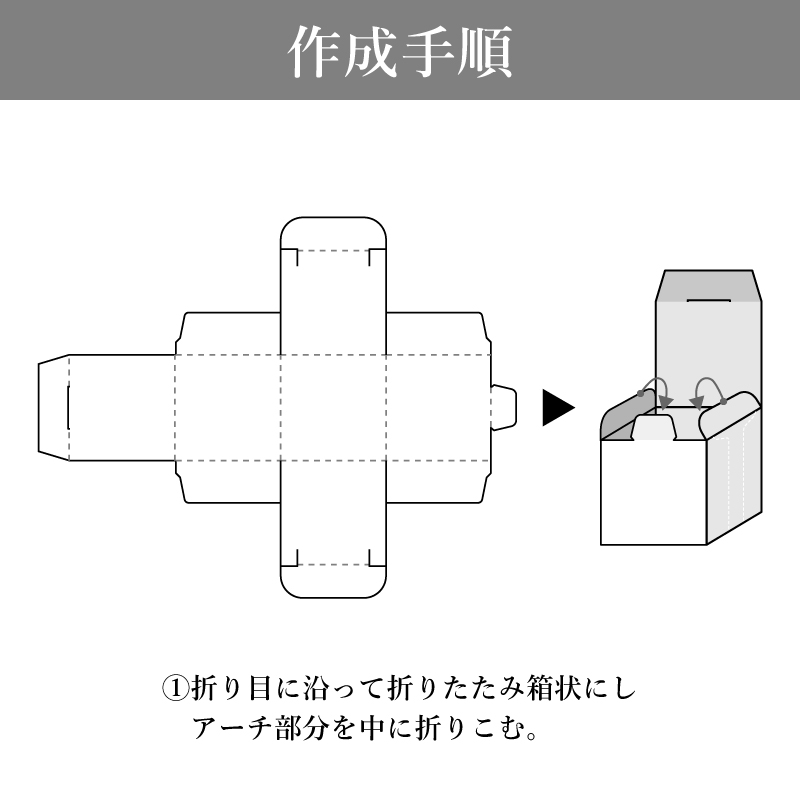 作成手順

①折り目に沿って折りたたみ箱状にしアーチ部分を中に折りこむ。