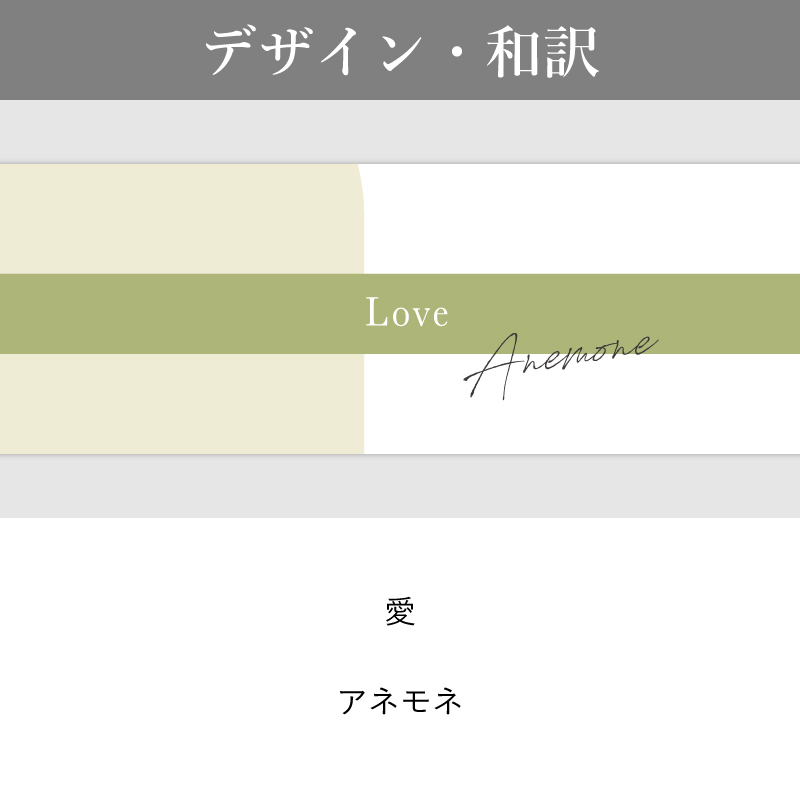 デザイン・和訳

Love

Anemone

愛

アネモネ