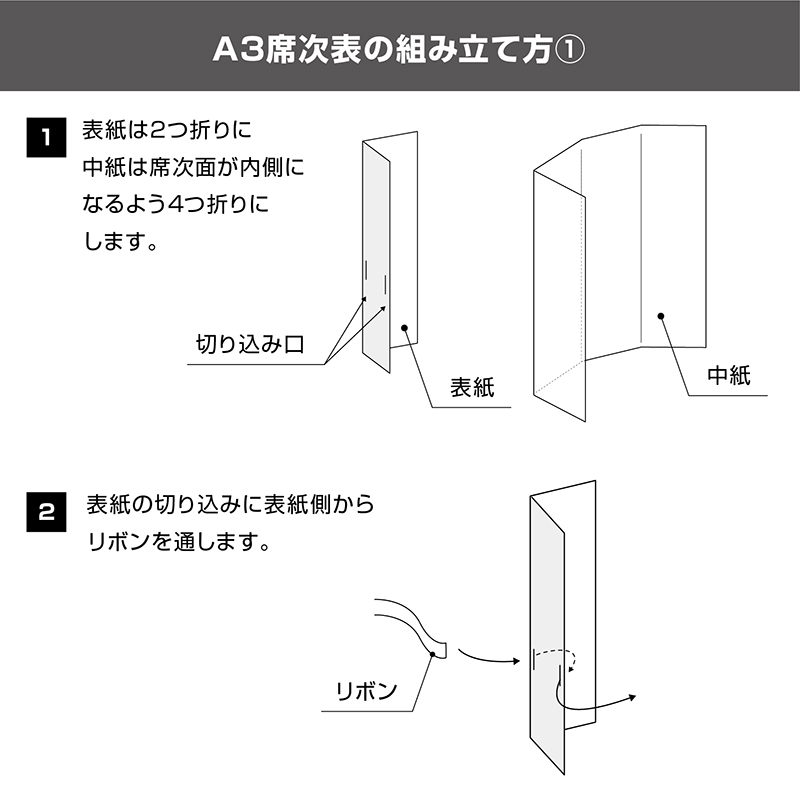 A3席次表の組み立て方①

1
表紙は2つ折りに
中紙は席次面が内側に
なるよう4つ折りに
します。

切り込み口
表紙
中紙

2
表紙の切り込みに表紙側から
リボンを通します。

リボン