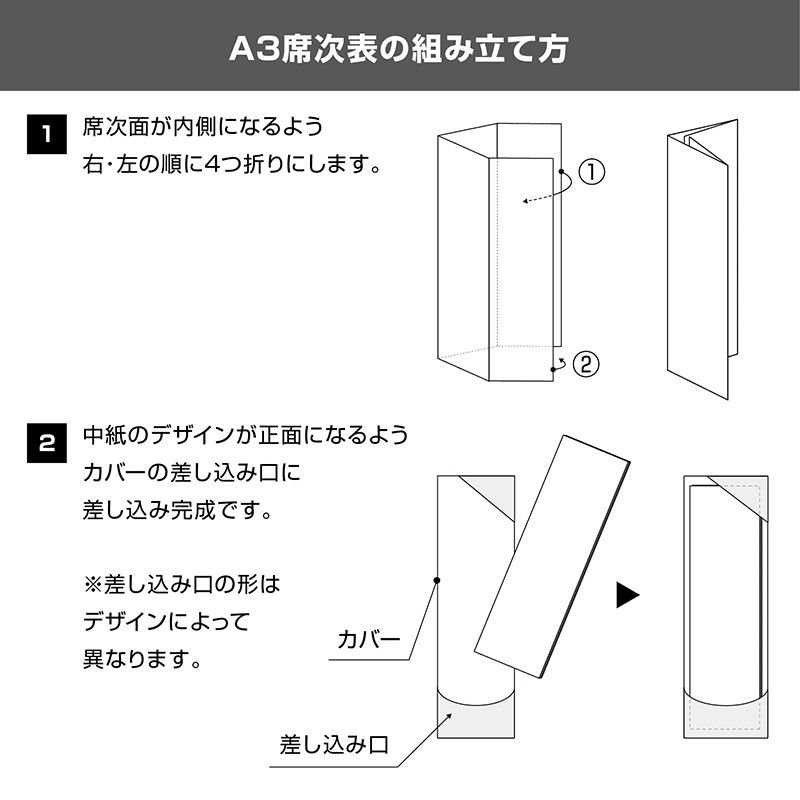 A3席次表の組み立て方

1
席次面が内側になるよう右・左の順に4つ折りにします。

①

②

2
中紙のデザインが正面になるようカバーの差し込み口に差し込み完成です。

※差し込み口の形はデザインによって異なります。

カバー

差し込み口