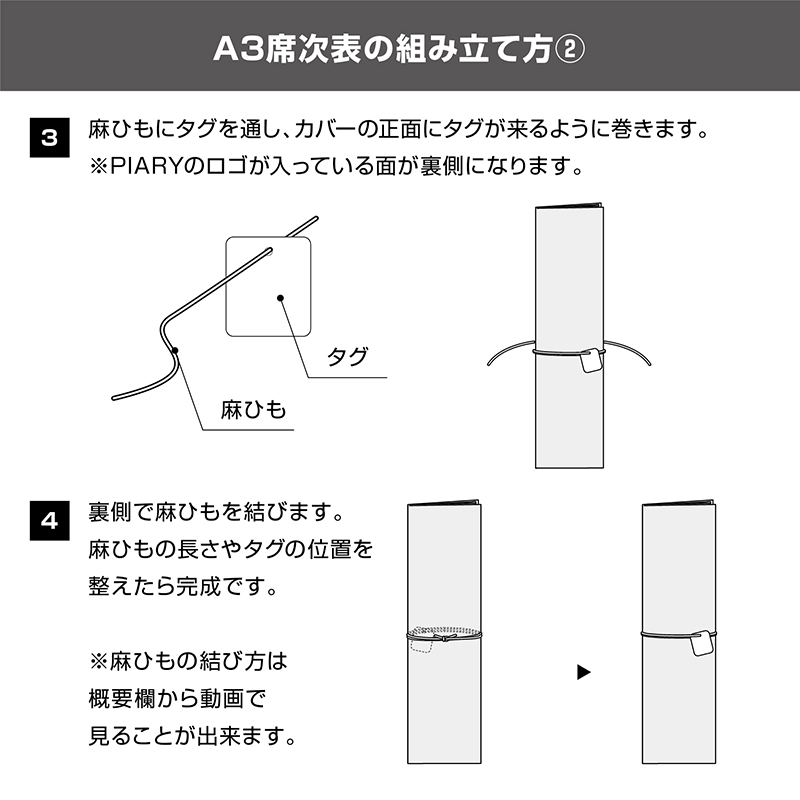 A3席次表の組み立て方②

3 麻ひもにタグを通し、カバーの正面にタグが来るように巻きます。
※PIARYのロゴが入っている面が裏側になります。

タグ

麻ひも

4 裏側で麻ひもを結びます。
麻ひもの長さやタグの位置を整えたら完成です。

※麻ひもの結び方は概要欄から動画で見ることが出来ます。