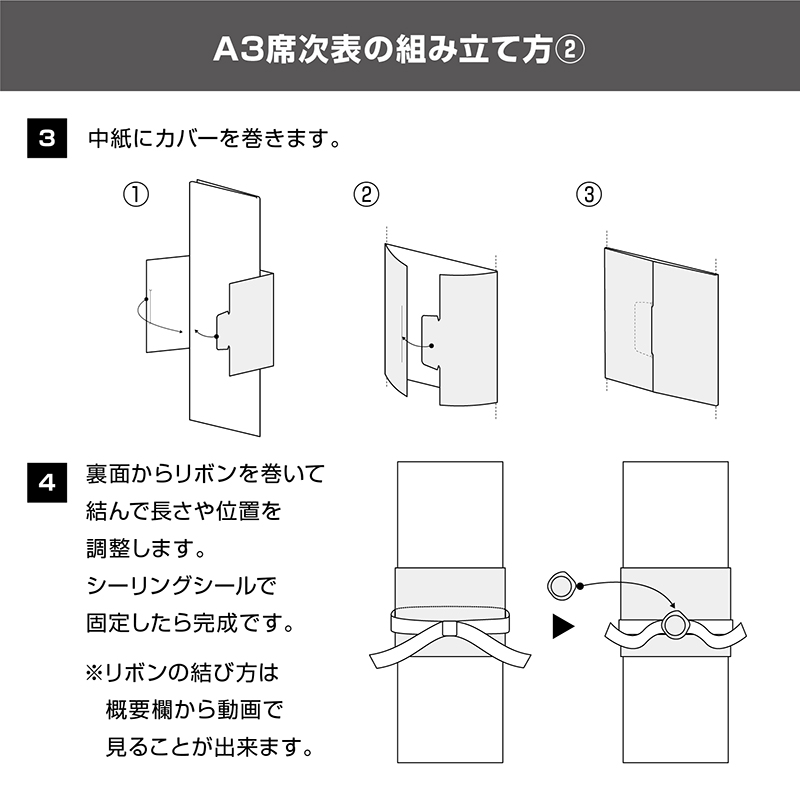 A3席次表の組み立て方②

3 中紙にカバーを巻きます。

①

②

③

4 裏面からリボンを巻いて結んで長さや位置を調整します。シーリングシールで固定したら完成です。

※リボンの結び方は概要欄から動画で見ることが出来ます。