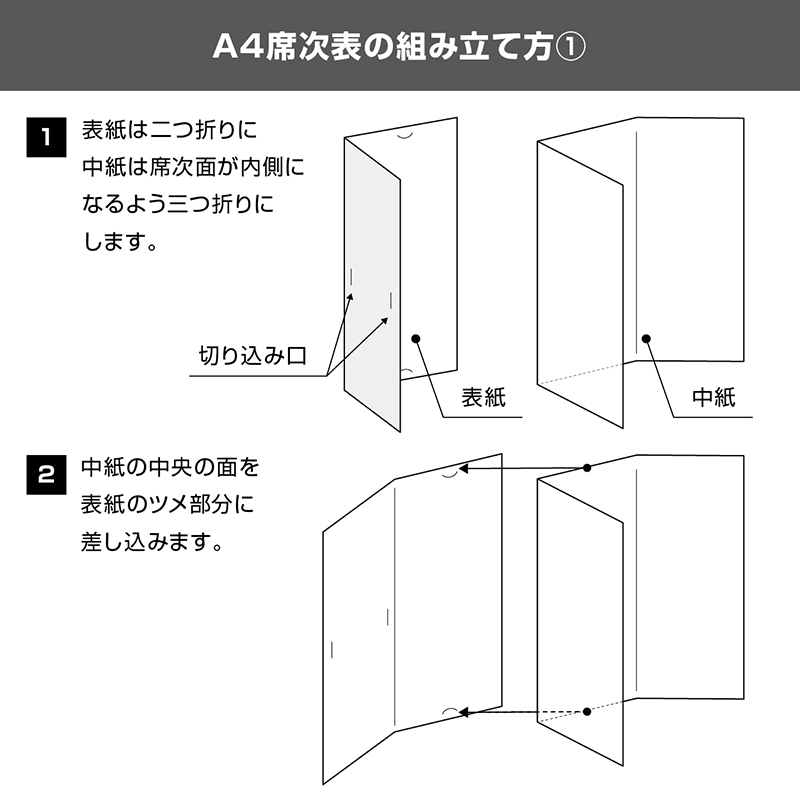 A4席次表の組み立て方①

1 表紙は二つ折りに中紙は席次面が内側になるよう三つ折りにします。

切り込み口

表紙

中紙

2 中紙の中央の面を表紙のツメ部分に差し込みます。