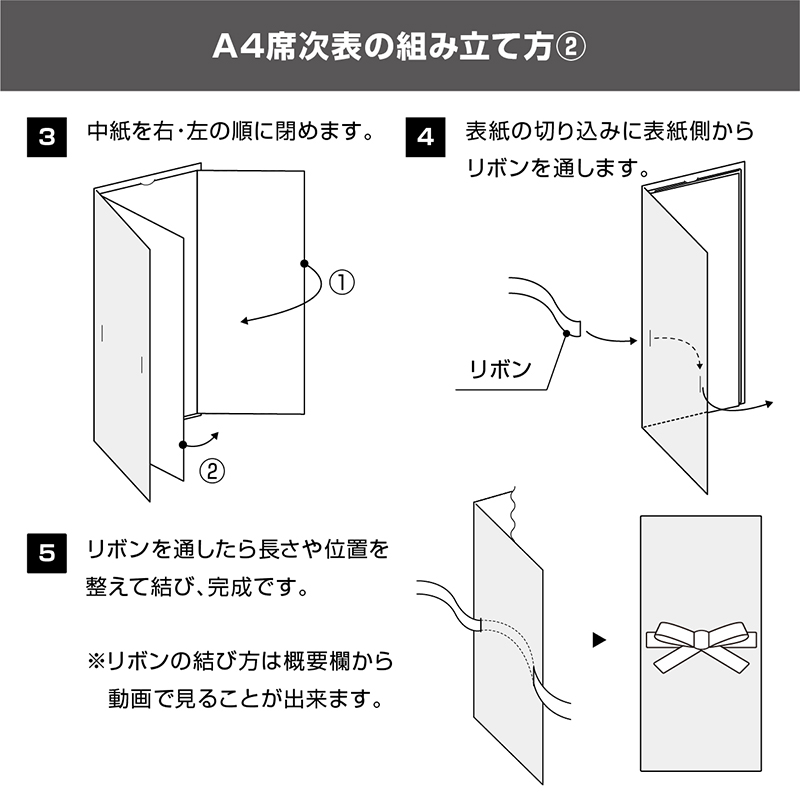 A4席次表の組み立て方②

3 中紙を右･左の順に閉めます。

①

②

4 表紙の切り込みに表紙側からリボンを通します。

リボン

5 リボンを通したら長さや位置を整えて結び、完成です。

※リボンの結び方は概要欄から動画で見ることが出来ます。