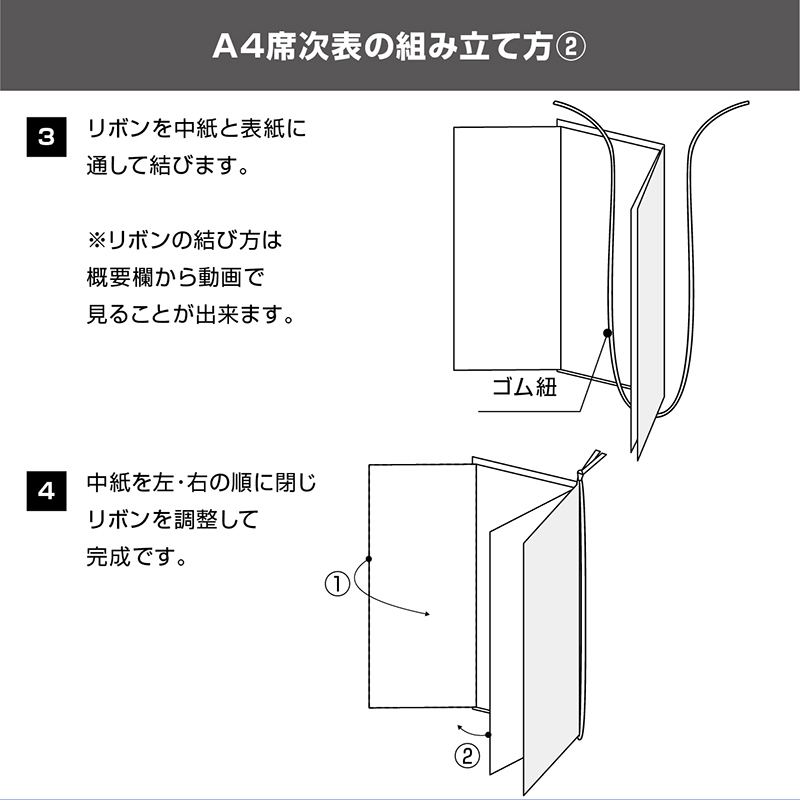 A4席次表の組み立て方②

3 リボンを中紙と表紙に通して結びます。

※リボンの結び方は概要欄から動画で見ることが出来ます。

ゴム紐

4 中紙を左･右の順に閉じリボンを調整して完成です。

①

②