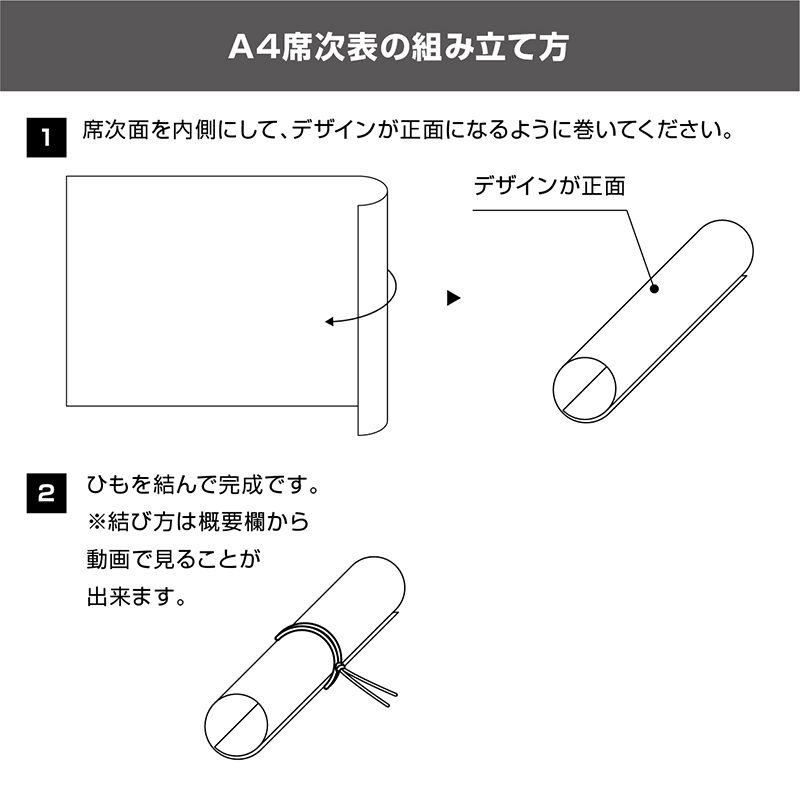 A4席次表の組み立て方

1 席次面を内側にして、デザインが正面になるように巻いてください。

デザインが正面

2 ひもを結んで完成です。
※結び方は概要欄から動画で見ることが出来ます。