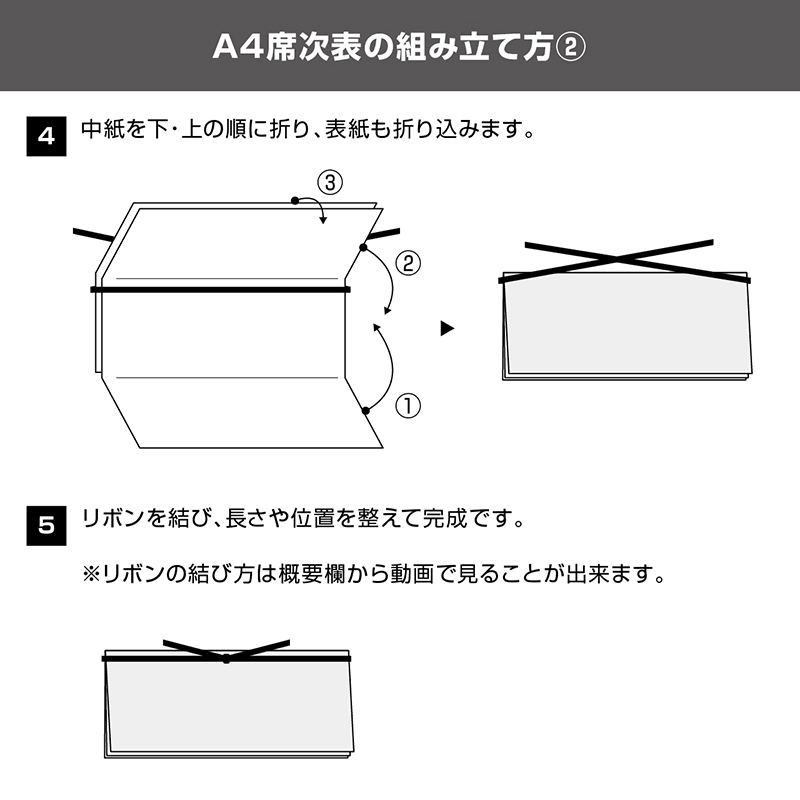 A4席次表の組み立て方②

4 中紙を下・上の順に折り、表紙も折り込みます。

③

②

①

5 リボンを結び、長さや位置を整えて完成です。

※リボンの結び方は概要欄から動画で見ることが出来ます。