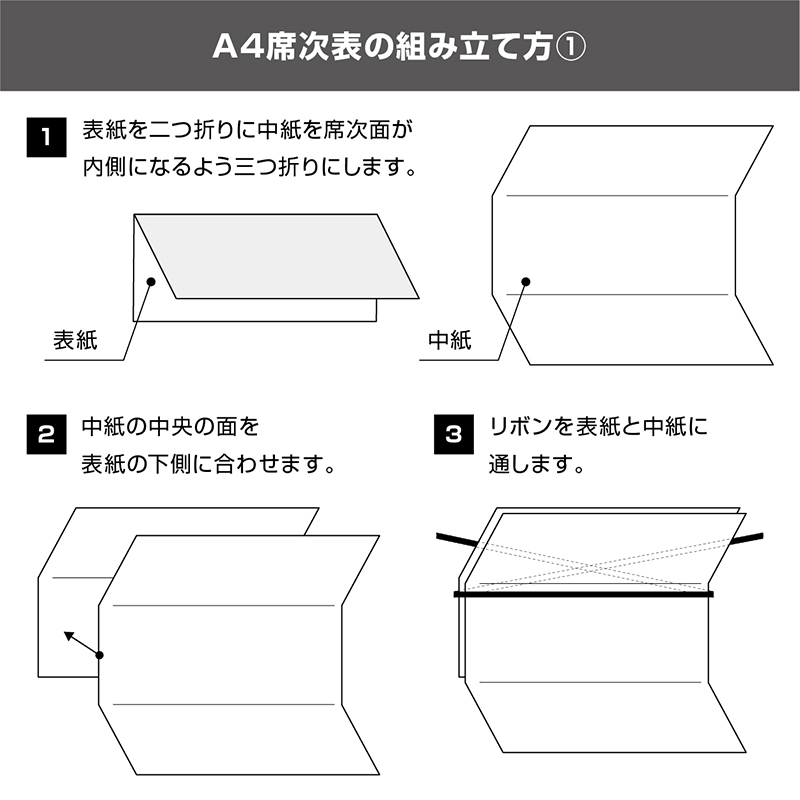 A4席次表の組み立て方①

1 表紙を二つ折りに中紙を席次面が内側になるよう三つ折りにします。

表紙

中紙

2 中紙の中央の面を表紙の下側に合わせます。

3 リボンを表紙と中紙に通します。