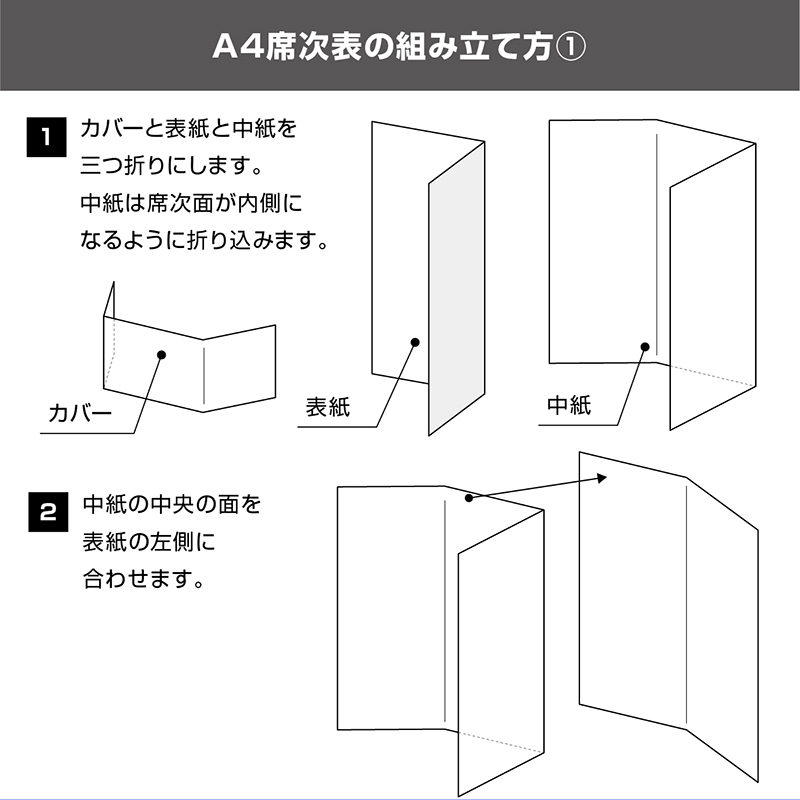 A4席次表の組み立て方①

1 カバーと表紙と中紙を三つ折りにします。中紙は席次面が内側になるように折り込みます。

カバー

表紙

中紙

2 中紙の中央の面を表紙の左側に合わせます。