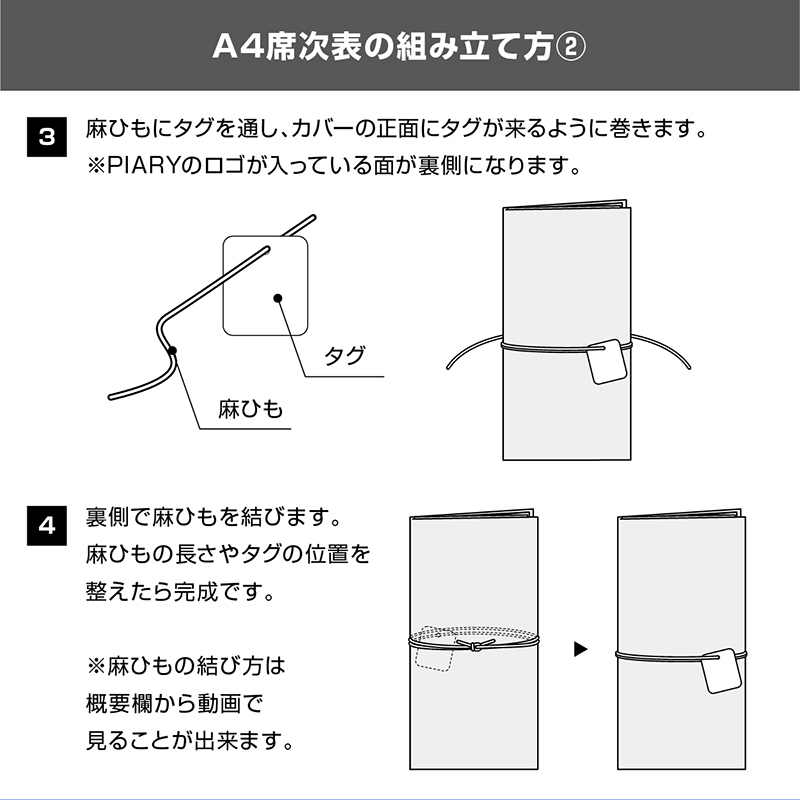 A4席次表の組み立て方②

3 麻ひもにタグを通し、カバーの正面にタグが来るように巻きます。
※PIARYのロゴが入っている面が裏側になります。

タグ

麻ひも

4 裏側で麻ひもを結びます。
麻ひもの長さやタグの位置を整えたら完成です。

※麻ひもの結び方は概要欄から動画で見ることが出来ます。