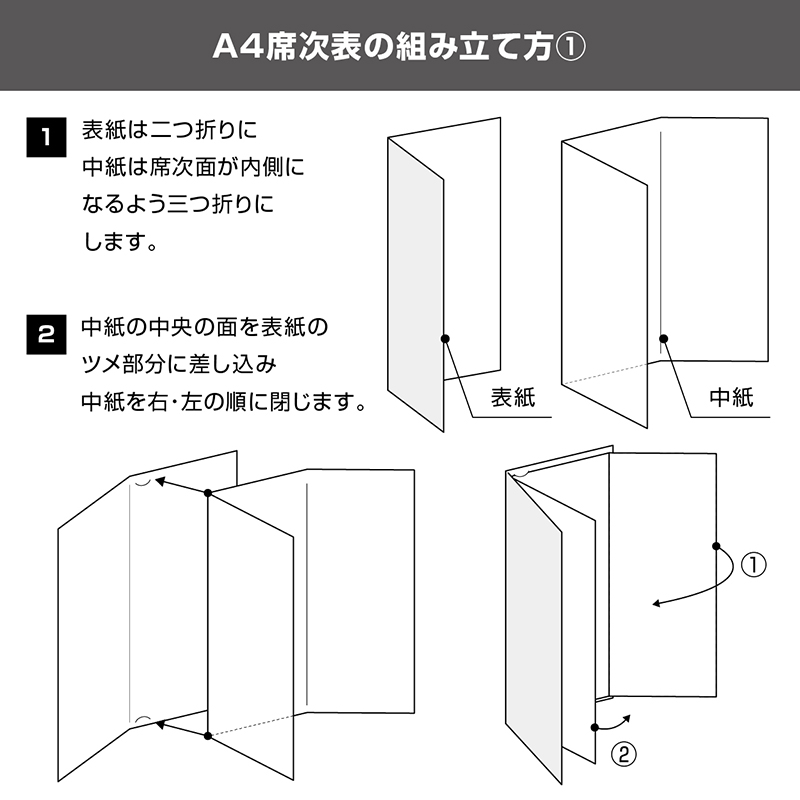 A4席次表の組み立て方①

1 表紙は二つ折りに
中紙は席次面が内側に
なるよう三つ折りに
します。

2 中紙の中央の面を表紙の
ツメ部分に差し込み
中紙を右・左の順に閉じます。

表紙

中紙

①

②