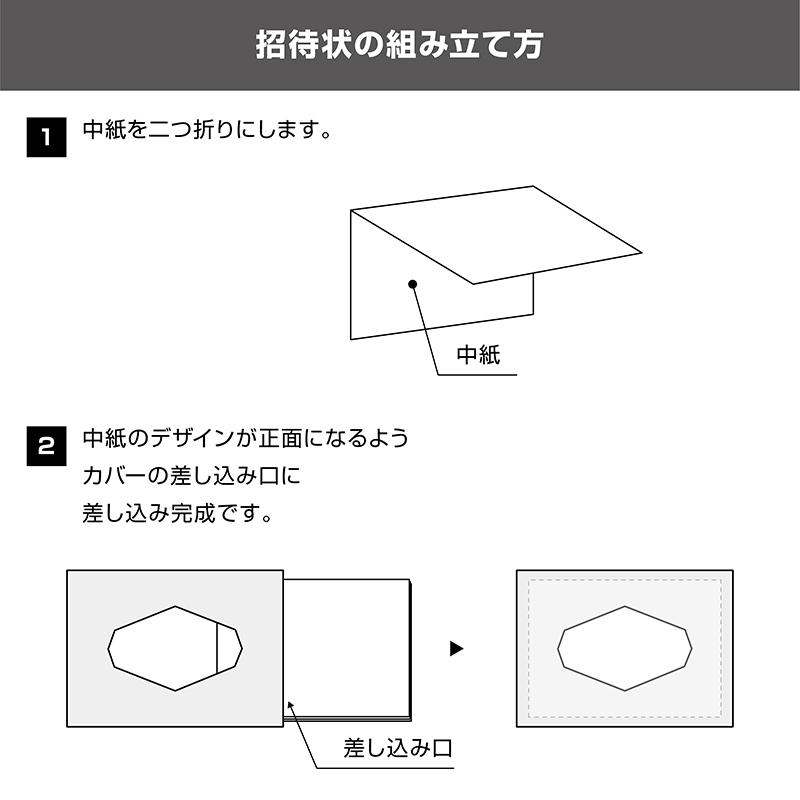 招待状の組み立て方

1 中紙を二つ折りにします。

中紙

2 中紙のデザインが正面になるよう
カバーの差し込み口に
差し込み完成です。

差し込み口