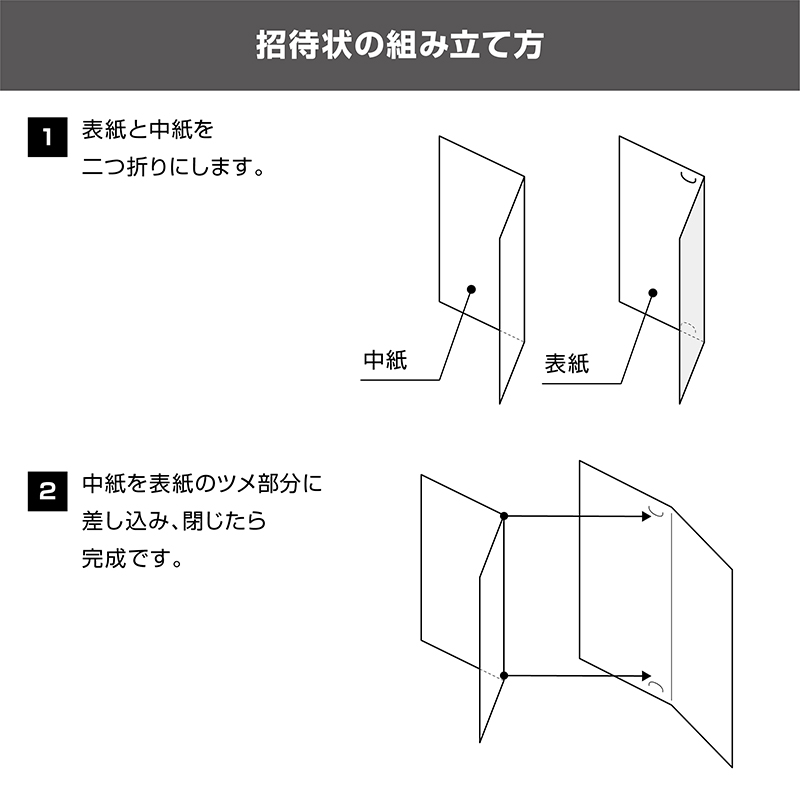 招待状の組み立て方

1 表紙と中紙を二つ折りにします。

中紙

表紙

2 中紙を表紙のツメ部分に差し込み、閉じたら完成です。