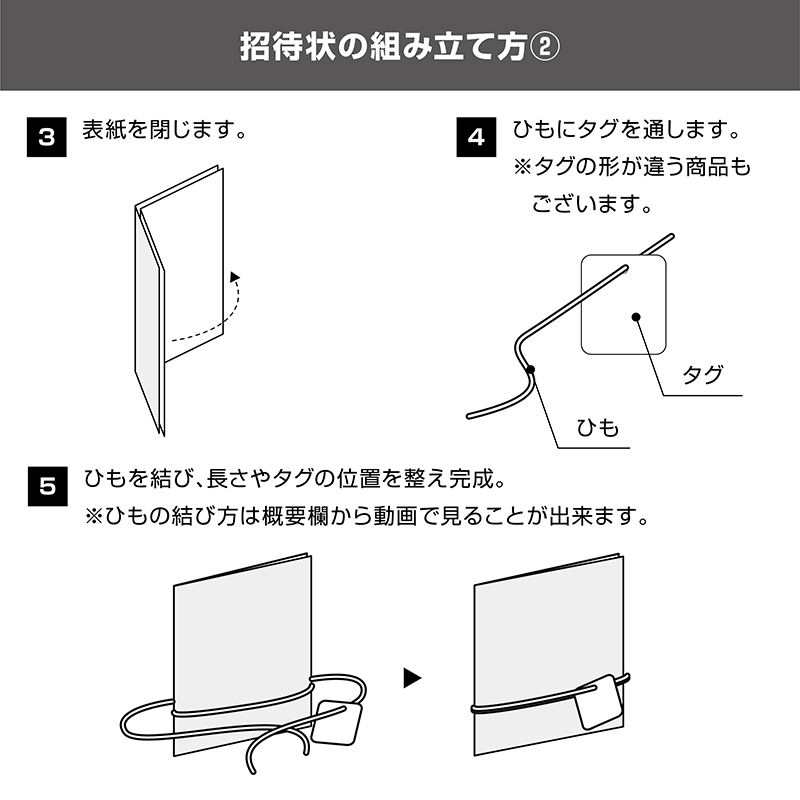 招待状の組み立て方②

3 表紙を閉じます。

4 ひもにタグを通します。
※タグの形が違う商品もございます。

タグ

ひも

5 ひもを結び、長さやタグの位置を整え完成。
※ひもの結び方は概要欄から動画で見ることが出来ます。