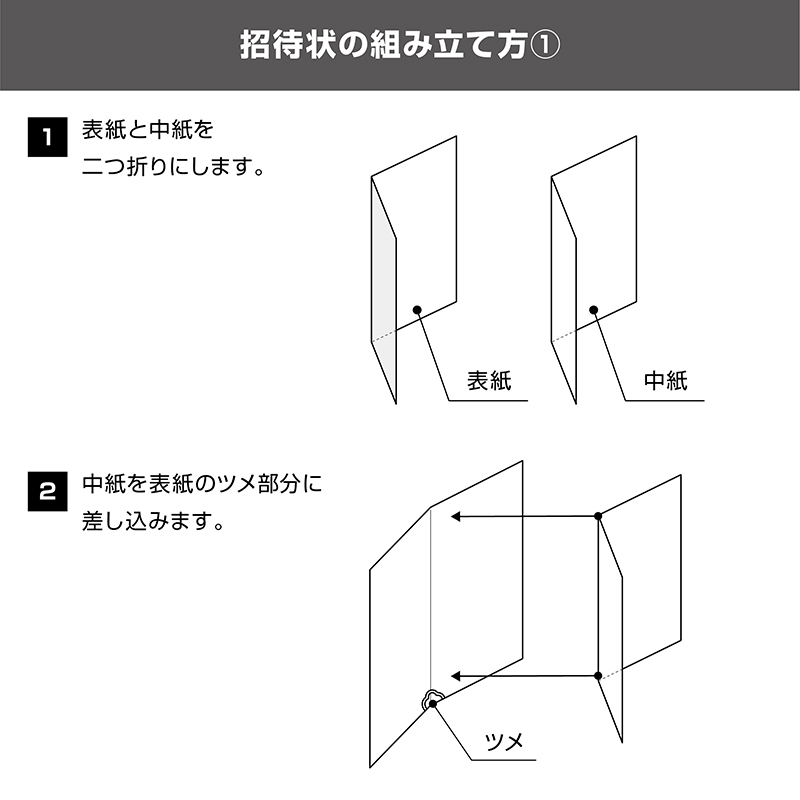 招待状の組み立て方①

1 表紙と中紙を二つ折りにします。

表紙

中紙

2 中紙を表紙のツメ部分に差し込みます。

ツメ