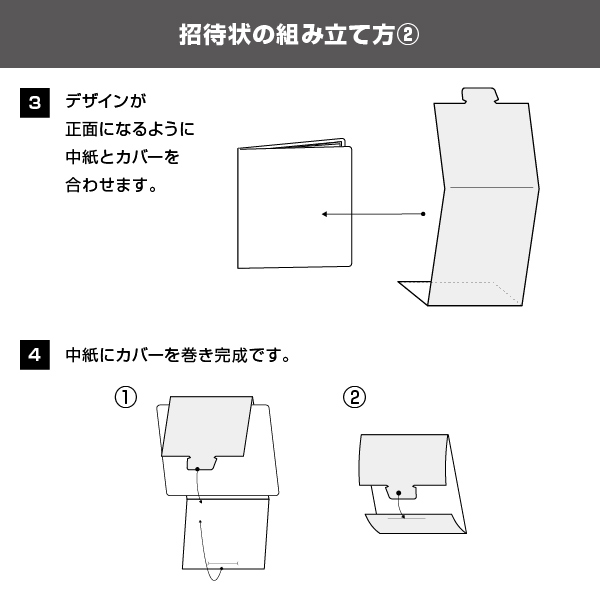 招待状の組み立て方②

3 デザインが正面になるように中紙とカバーを合わせます。

4 中紙にカバーを巻き完成です。

①

②