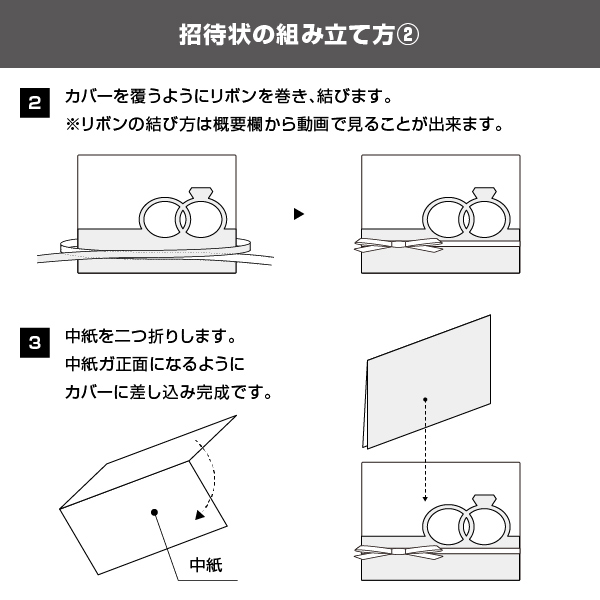 招待状の組み立て方②

2 カバーを覆うようにリボンを巻き、結びます。
※リボンの結び方は概要欄から動画で見ることが出来ます。

3 中紙を二つ折りします。
中紙ガ正面になるように
カバーに差し込み完成です。

中紙