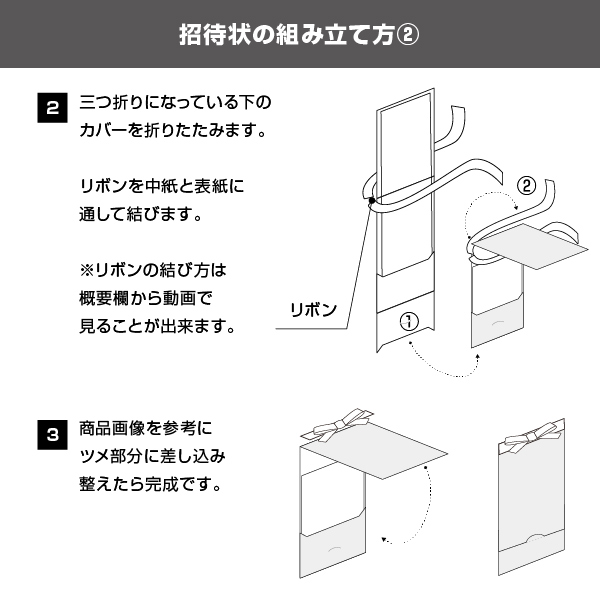 招待状の組み立て方②

2 三つ折りになっている下のカバーを折りたたみます。

リボンを中紙と表紙に通して結びます。

※リボンの結び方は概要欄から動画で見ることが出来ます。

リボン

①

②

3 商品画像を参考にツメ部分に差し込み整えたら完成です。