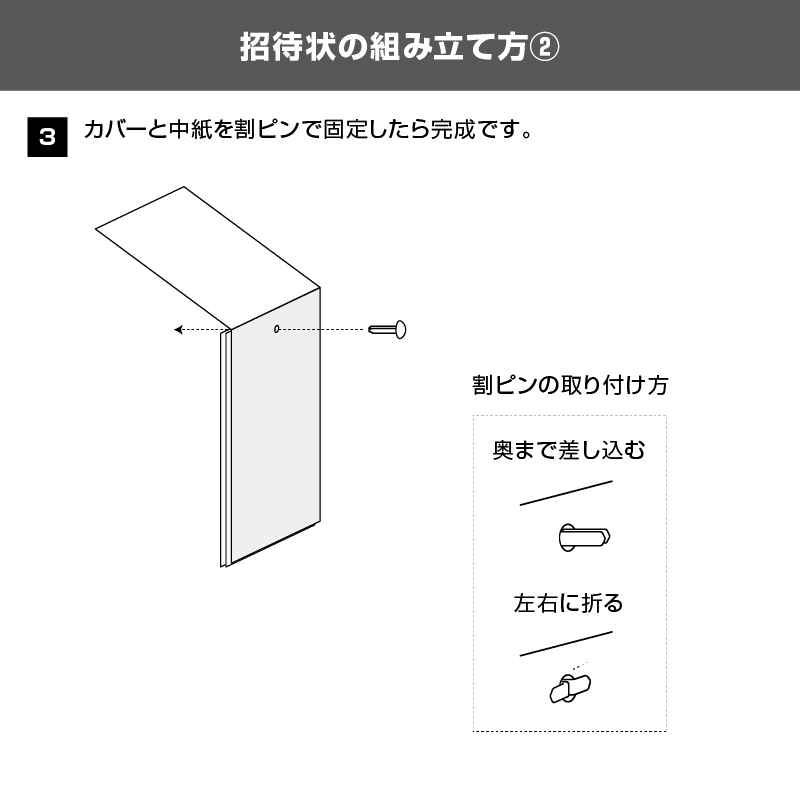 招待状の組み立て方②

3 カバーと中紙を割ピンで固定したら完成です。

割ピンの取り付け方

奥まで差し込む

左右に折る