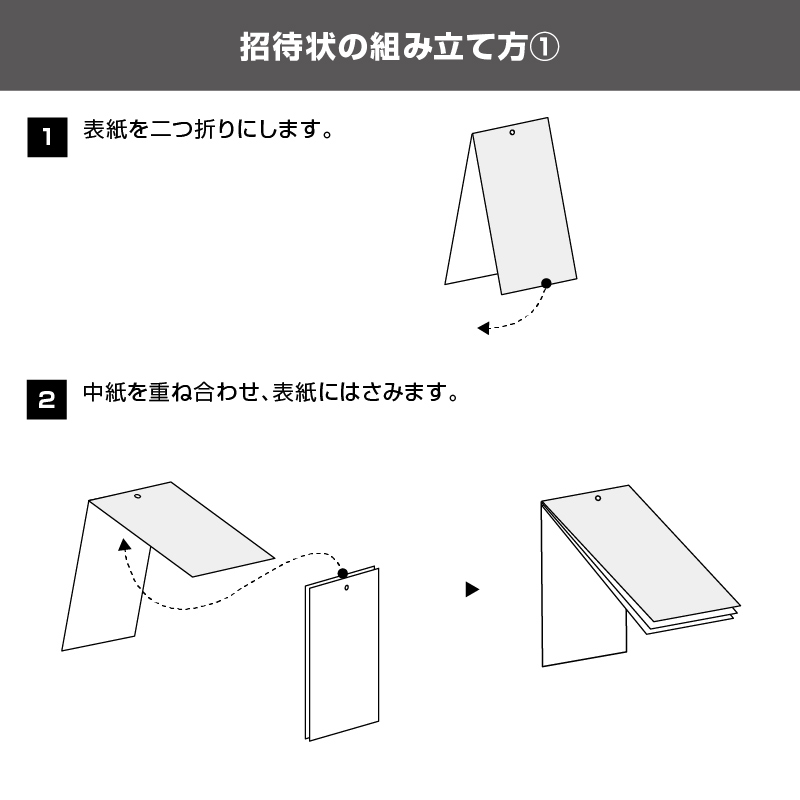 招待状の組み立て方①

1 表紙を二つ折りにします。

2 中紙を重ね合わせ、表紙にはさみます。