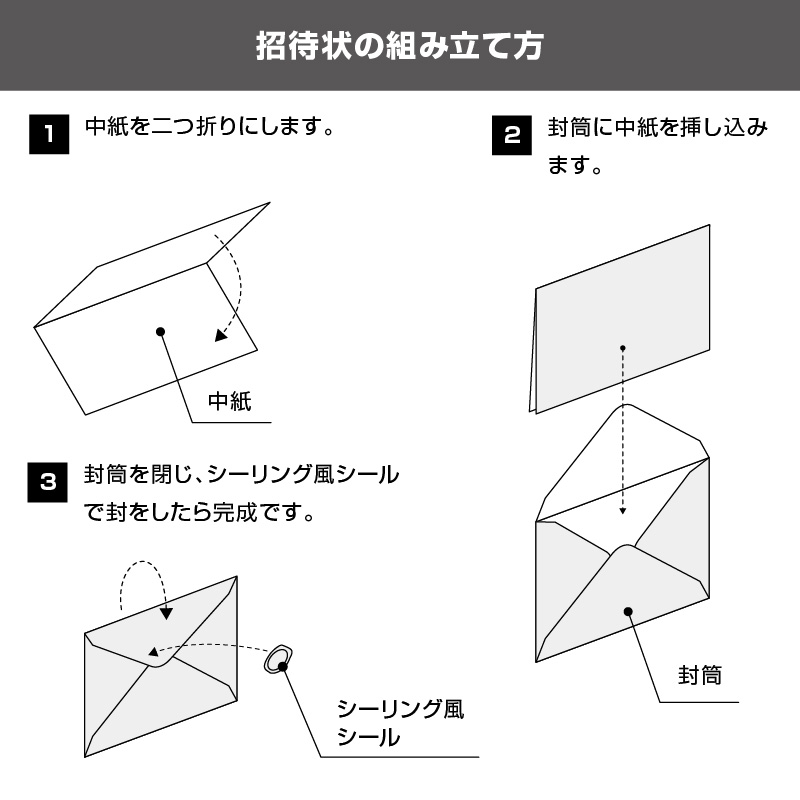 招待状の組み立て方

1 中紙を二つ折りにします。

中紙

2 封筒に中紙を挿し込みます。

封筒

3 封筒を閉じ、シーリング風シールで封をしたら完成です。

シーリング風シール