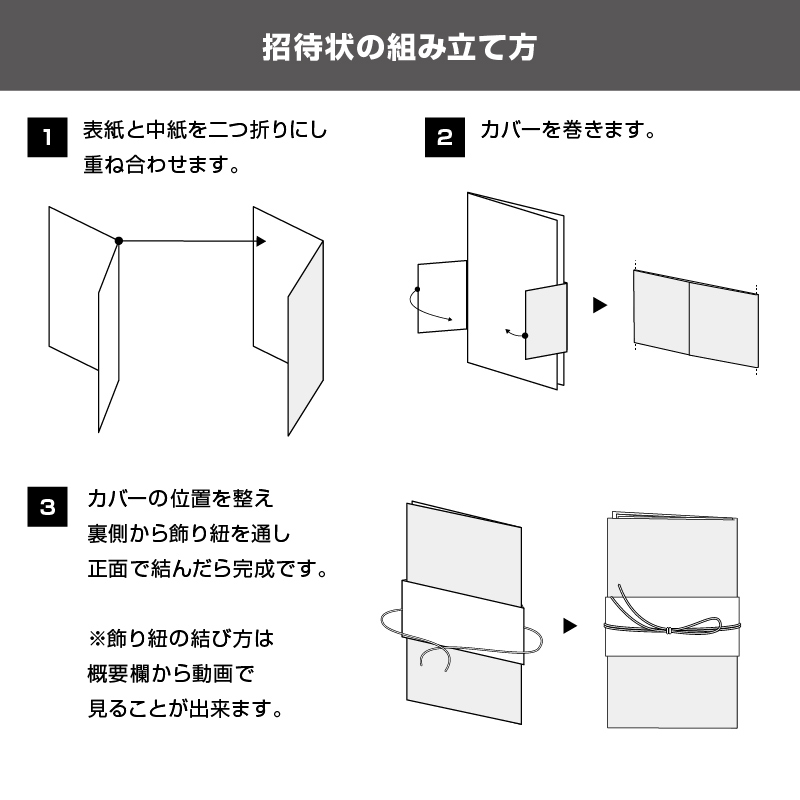 招待状の組み立て方

1 表紙と中紙を二つ折りにし重ね合わせます。

2 カバーを巻きます。

3 カバーの位置を整え裏側から飾り紐を通し正面で結んだら完成です。

※飾り紐の結び方は概要欄から動画で見ることが出来ます。