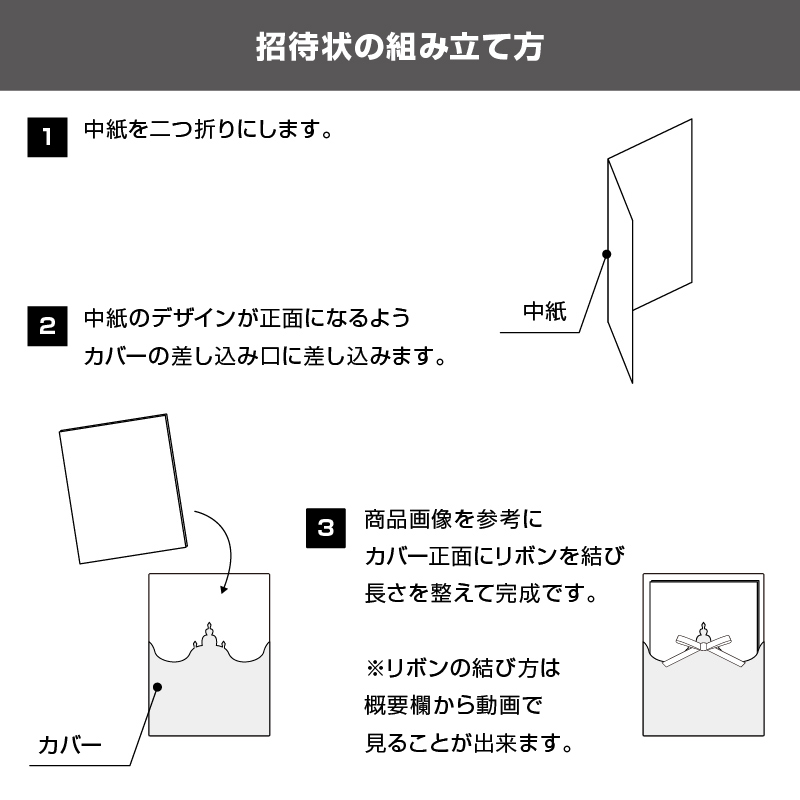 招待状の組み立て方

1 中紙を二つ折りにします。

中紙

2 中紙のデザインが正面になるよう
カバーの差し込み口に差し込みます。

カバー

3 商品画像を参考に
カバー正面にリボンを結び
長さを整えて完成です。

※リボンの結び方は
概要欄から動画で
見ることが出来ます。