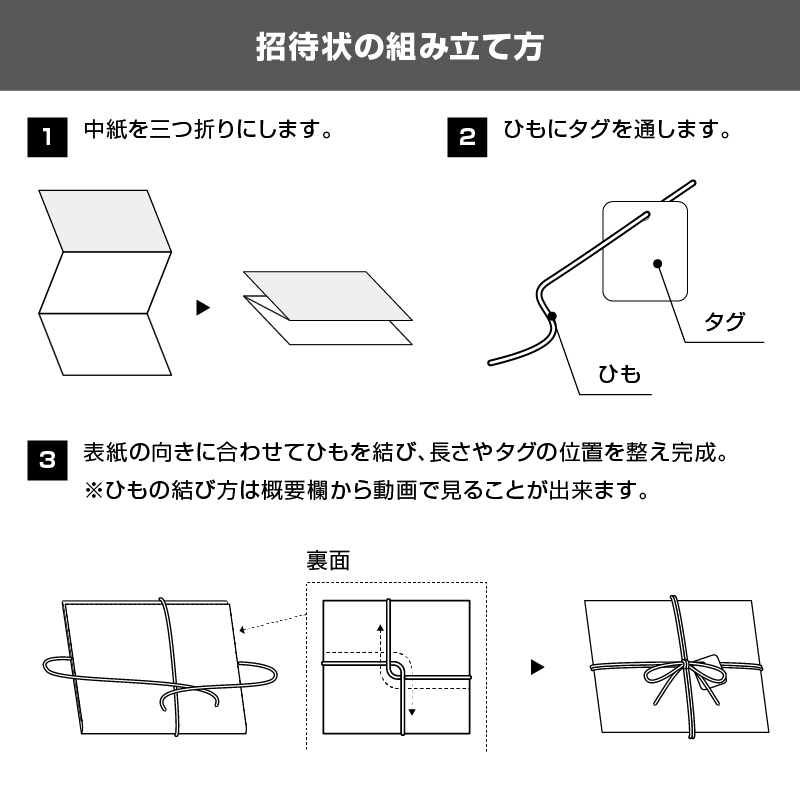 招待状の組み立て方

1 中紙を三つ折りにします。

2 ひもにタグを通します。

タグ

ひも

3 表紙の向きに合わせてひもを結び、長さやタグの位置を整え完成。
※ひもの結び方は概要欄から動画で見ることが出来ます。

裏面