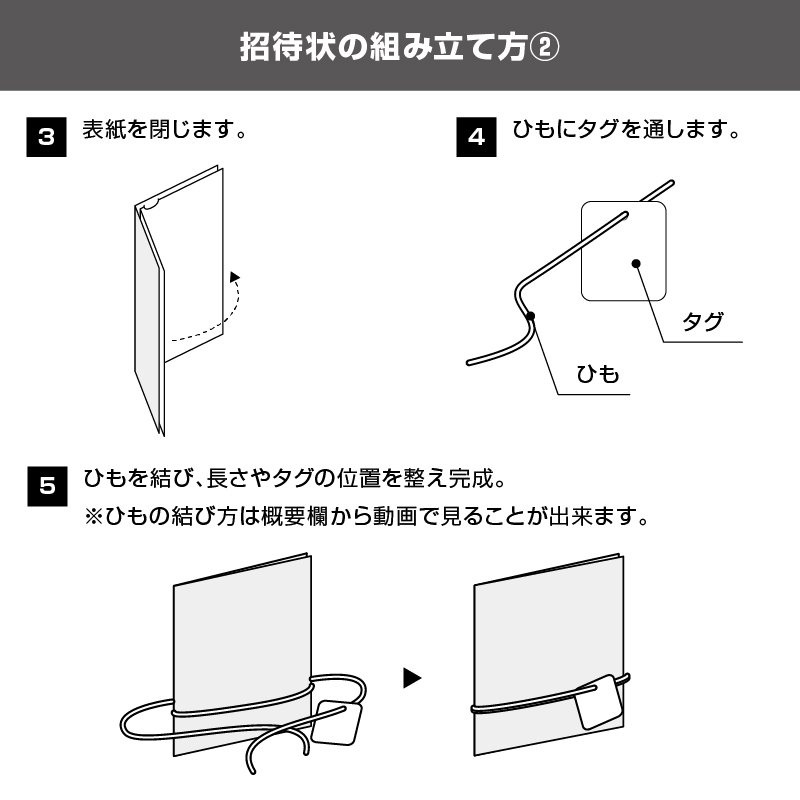 招待状の組み立て方②

3 表紙を閉じます。

4 ひもにタグを通します。

タグ

ひも

5 ひもを結び、長さやタグの位置を整え完成。
※ひもの結び方は概要欄から動画で見ることが出来ます。