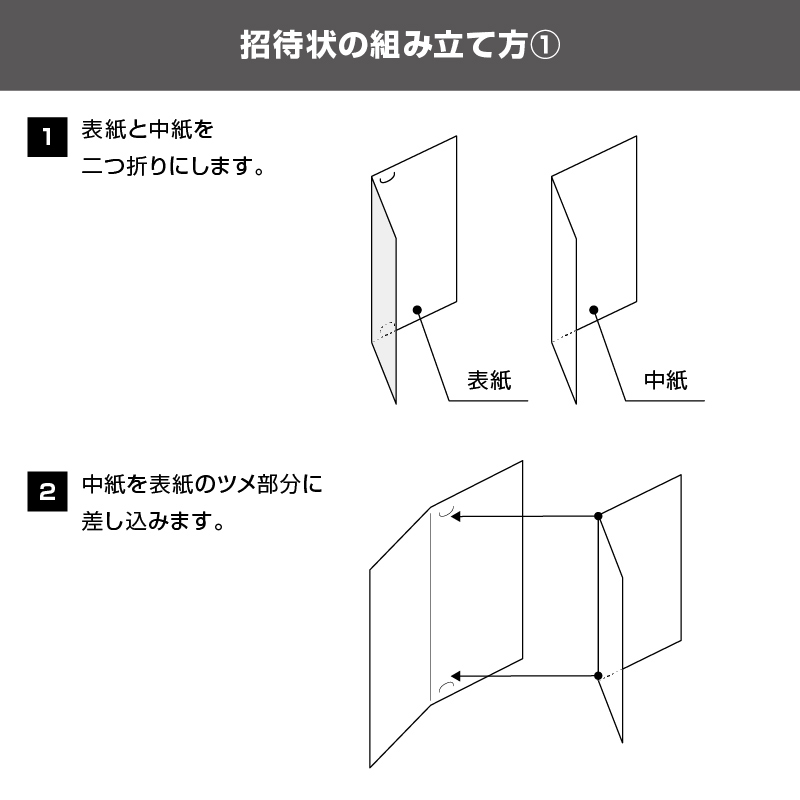 招待状の組み立て方①

1 表紙と中紙を二つ折りにします。

表紙

中紙

2 中紙を表紙のツメ部分に差し込みます。