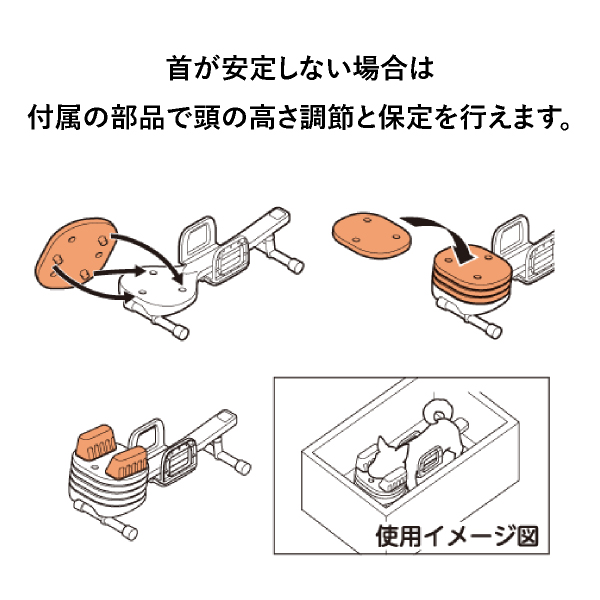 首が安定しない場合は
付属の部品で頭の高さ調節と保定を行えます。

使用イメージ図