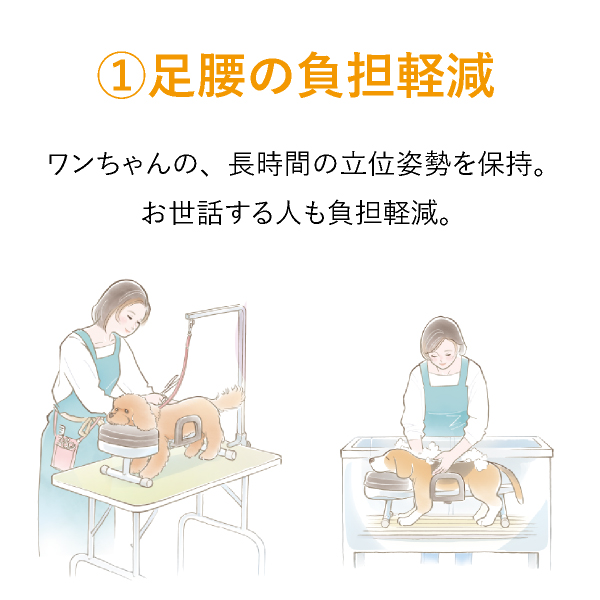 ①足腰の負担軽減

ワンちゃんの、長時間の立位姿勢を保持。
お世話する人も負担軽減。