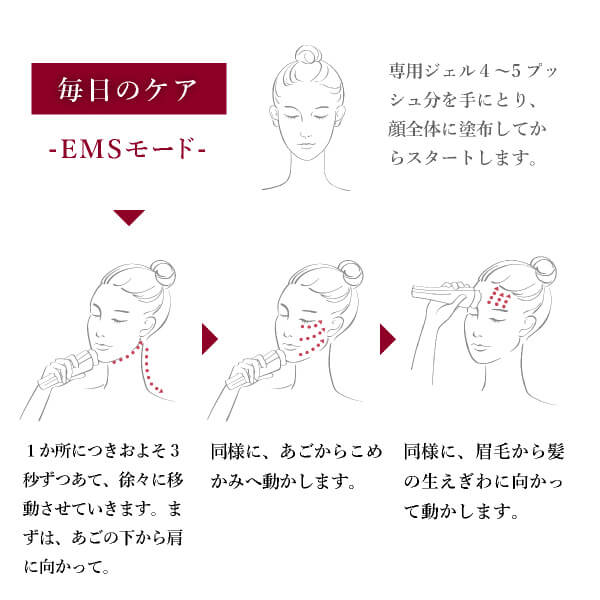 毎日のケア

-EMSモード-

専用ジェル４～5プッシュ分を手にとり、顔全体に塗布してからスタートします。

１か所につきおよそ３秒ずつあて、徐々に移動させていきます。まずは、あごの下から肩に向かって。

同様に、あごからこめかみへ動かします。

同様に、眉毛から髪の生えぎわに向かって動かします。