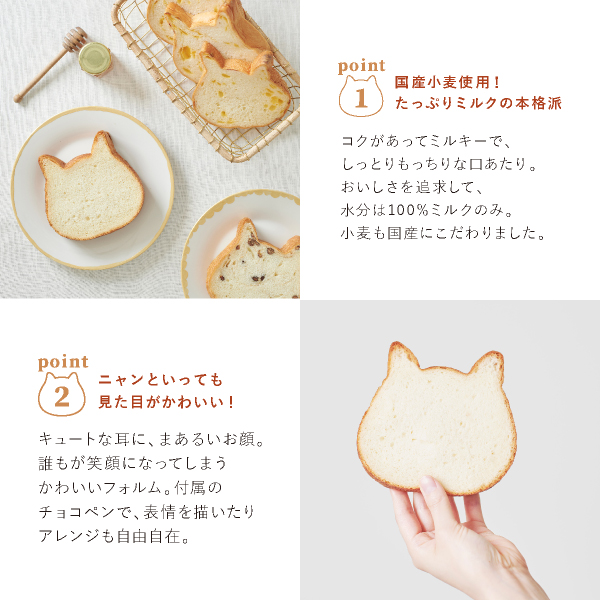 point
1
国産小麦使用！
たっぷりミルクの本格派

コクがあってミルキーで、
しっとりもっちりな口あたり。
おいしさを追求して、
水分は100%ミルクのみ。
小麦も国産にこだわりました。

point
2
ニャンといっても
見た目がかわいい！

キュートな耳に、まあるいお顔。
誰もが笑顔になってしまう
かわいいフォルム。付属の
チョコペンで、表情を描いたり
アレンジも自由自在。