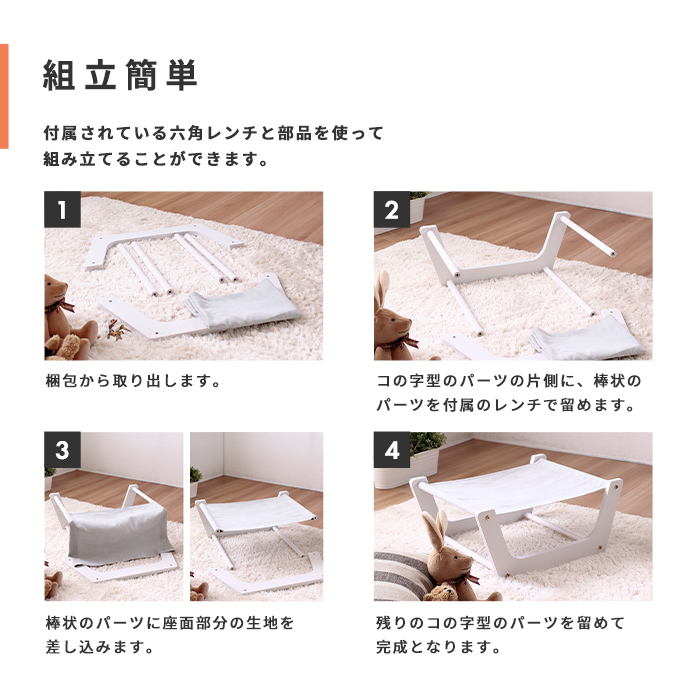 組立簡単

付属されている六角レンチと部品を使って組み立てることができます。

1

梱包から取り出します。

2

コの字型のパーツの片側に、棒状のパーツを付属のレンチで留めます。

3

棒状のパーツに座面部分の生地を差し込みます。

4

残りのコの字型のパーツを留めて完成となります。