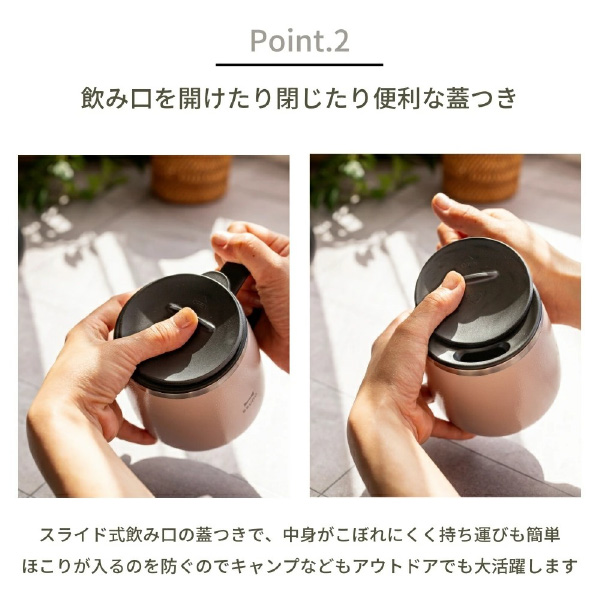 Point.2

飲み口を開けたり閉じたり便利な蓋つき

スライド式飲み口の蓋つきで、中身がこぼれにくく持ち運びも簡単
ほこりが入るのを防ぐのでキャンプなどもアウトドアでも大活躍します