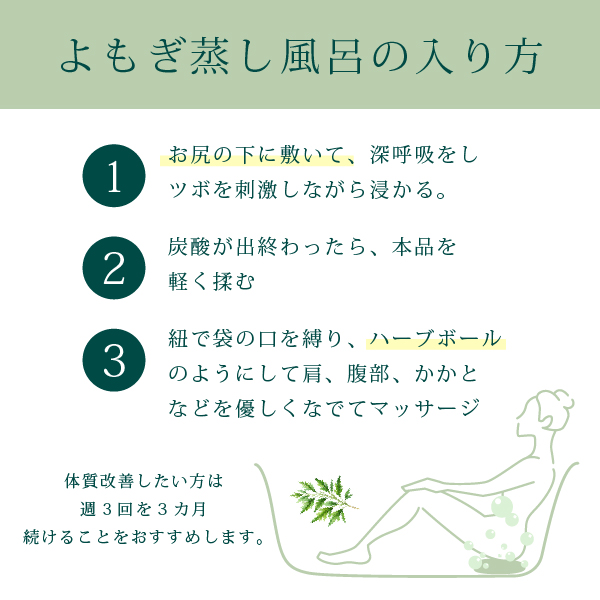 よもぎ蒸し風呂の入り方

1
お尻の下に敷いて、深呼吸をしツボを刺激しながら浸かる。

2
炭酸が出終わったら、本品を軽く揉む

3
紐で袋の口を縛り、ハーブボールのようにして肩、腹部、かかとなどを優しくなでてマッサージ

体質改善したい方は
週３回を３カ月
続けることをおすすめします。