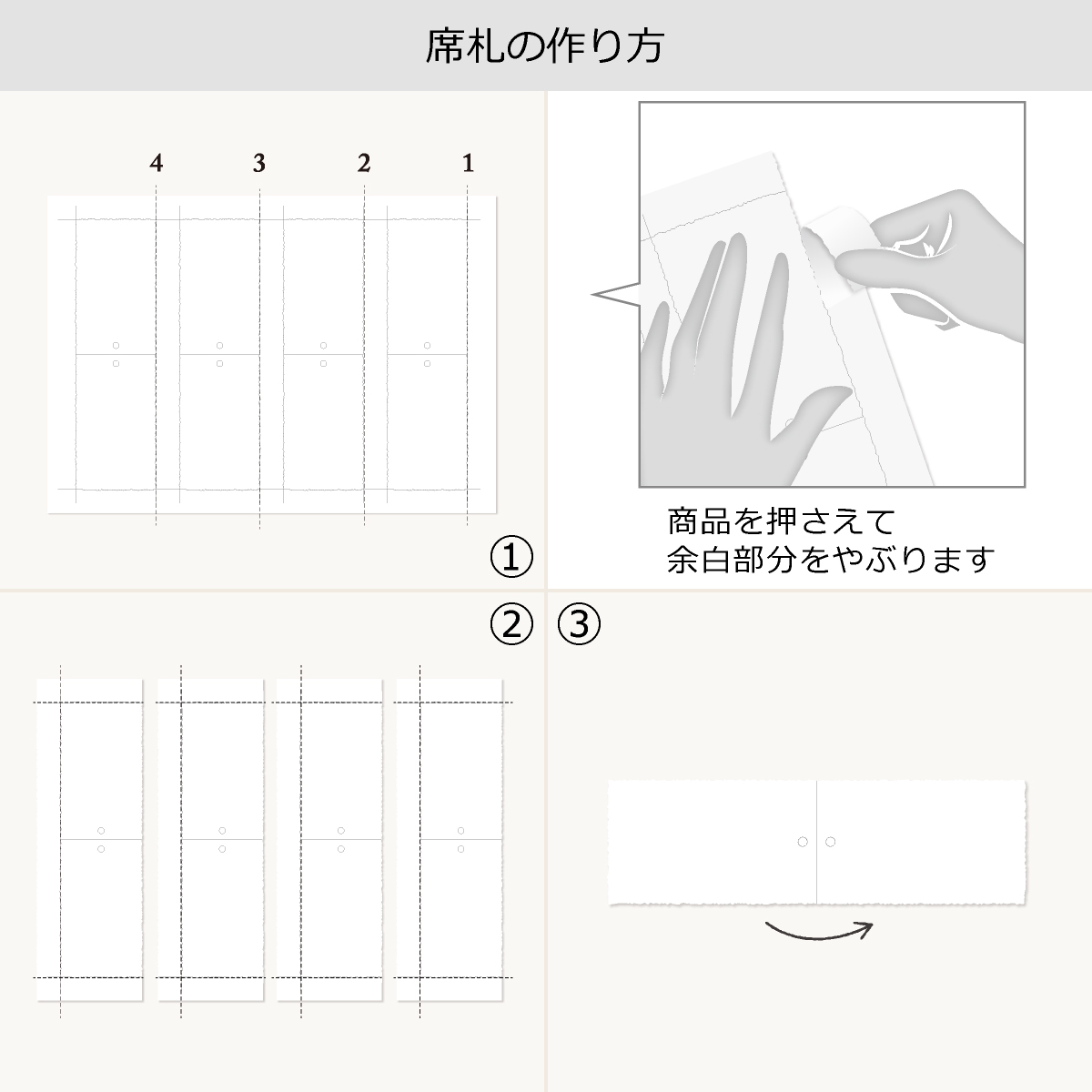 席札の作り方

4 3 2 1

①

商品を押さえて
余白部分をやぶります

②

③